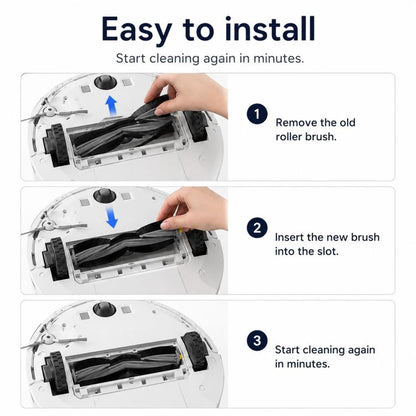 Easy to install

Start cleaning again in minutes.

1

Remove the old roller brush.

2

Insert the new brush into the slot.

3

Start cleaning again in minutes.