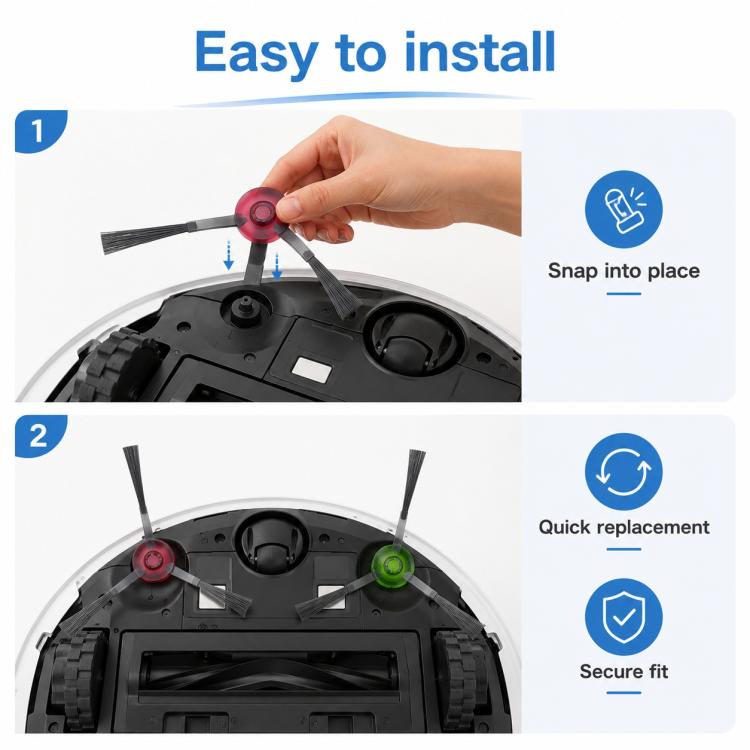 Easy to install

1

Snap into place

2

Quick replacement

Secure fit