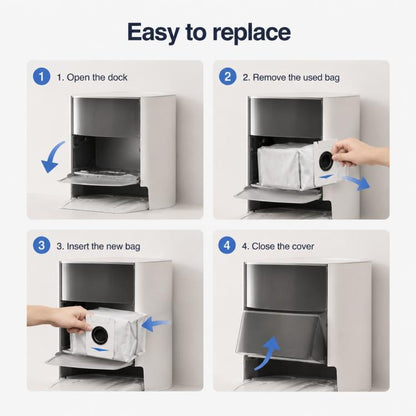 Easy to replace

1 1. Open the dock

2 2. Remove the used bag

3 3. Insert the new bag

4 4. Close the cover