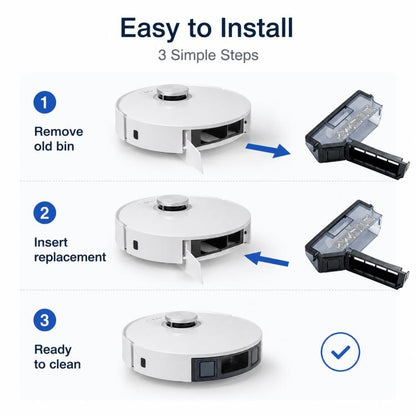 Easy to Install

3 Simple Steps

1

Remove old bin

2

Insert replacement

3

Ready to clean