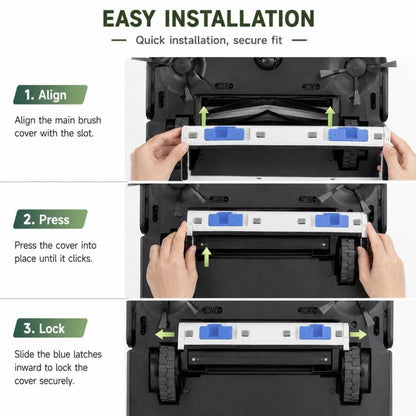 EASY INSTALLATION

— Quick installation, secure fit —

1. Align

Align the main brush cover with the slot.

2. Press

Press the cover into place until it clicks.

3. Lock

Slide the blue latches inward to lock the cover securely.