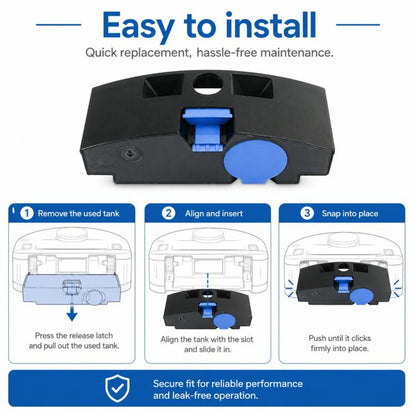 Easy to install

Quick replacement, hassle-free maintenance.

1 Remove the used tank

Press the release latch and pull out the used tank.

2 Align and insert

Align the tank with the slot and slide it in.

3 Snap into place

Push until it clicks firmly into place.

Secure fit for reliable performance and leak-free operation.