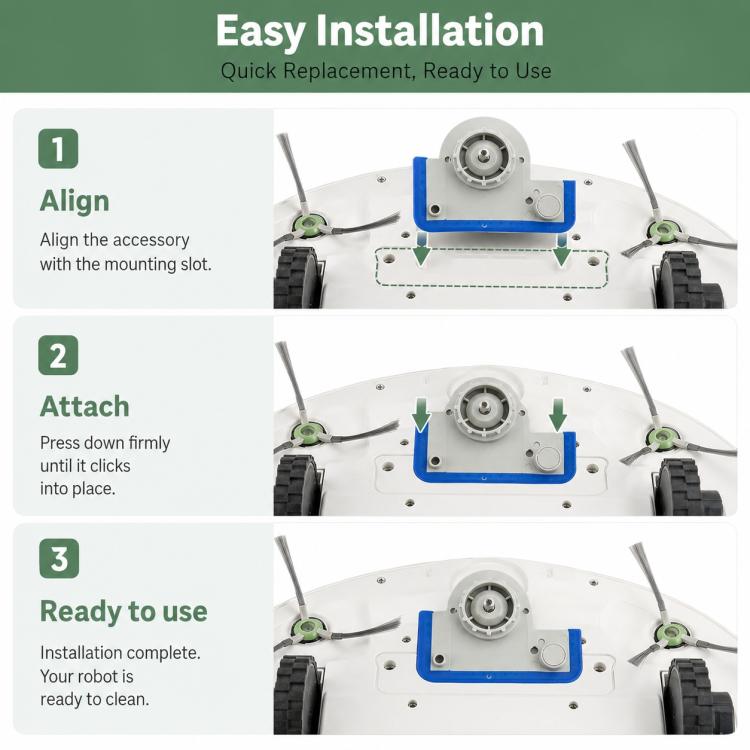 Easy Installation

Quick Replacement, Ready to Use

1

Align

Align the accessory with the mounting slot.

2

Attach

Press down firmly until it clicks into place.

3

Ready to use

Installation complete. Your robot is ready to clean.