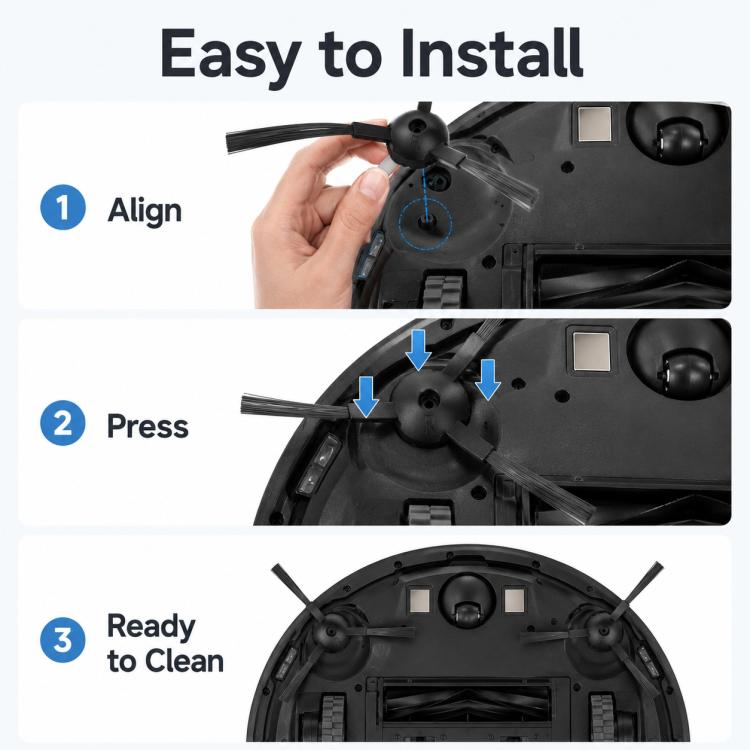 Easy to Install

1 Align

2 Press

3 Ready to Clean