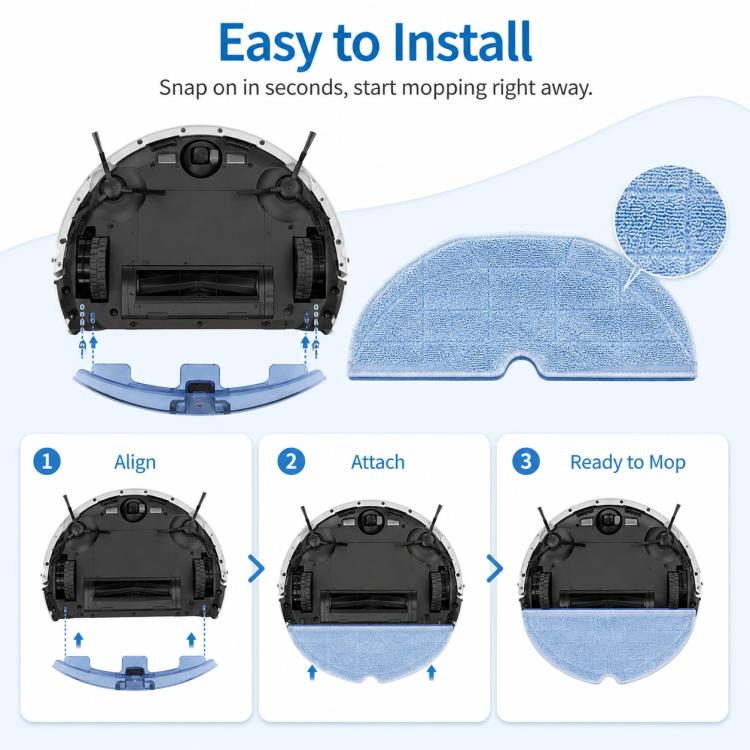 Easy to Install

Snap on in seconds, start mopping right away.

1 Align

2 Attach

3 Ready to Mop