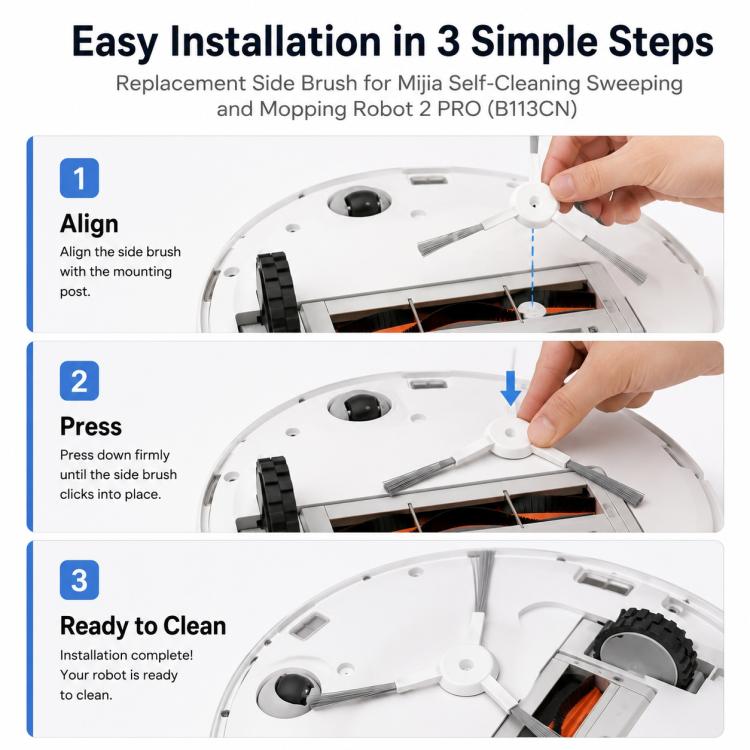 Easy Installation in 3 Simple Steps

Replacement Side Brush for Mijia Self-Cleaning Sweeping and Mopping Robot 2 PRO (B113CN)

1

Align

Align the side brush with the mounting post.

2

Press

Press down firmly until the side brush clicks into place.

3

Ready to Clean

Installation complete! Your robot is ready to clean.