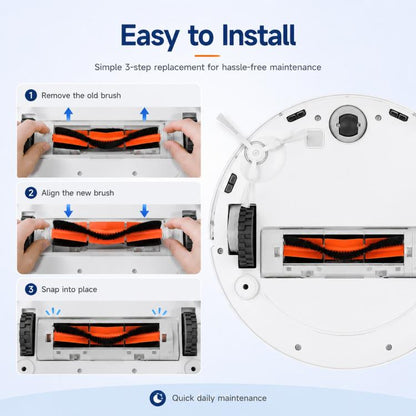 Easy to Install

Simple 3-step replacement for hassle-free maintenance

1 Remove the old brush

2 Align the new brush

3 Snap into place

Quick daily maintenance