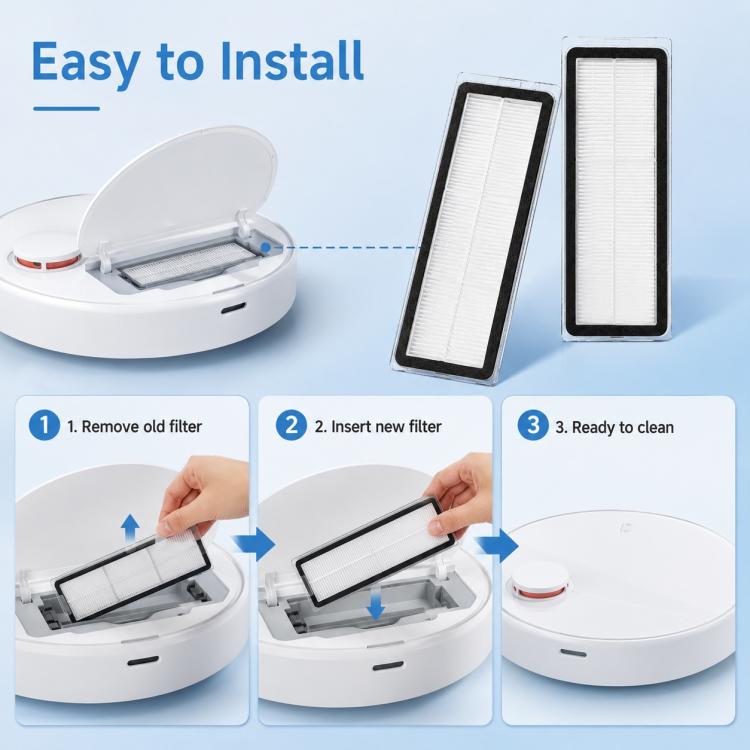 Easy to Install

1 1. Remove old filter

2 2. Insert new filter

3 3. Ready to clean