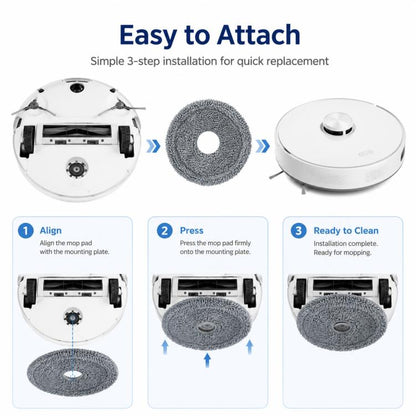 Easy to Attach

Simple 3-step installation for quick replacement

1 Align
Align the mop pad with the mounting plate.

2 Press
Press the mop pad firmly onto the mounting plate.

3 Ready to Clean
Installation complete. Ready for mopping.