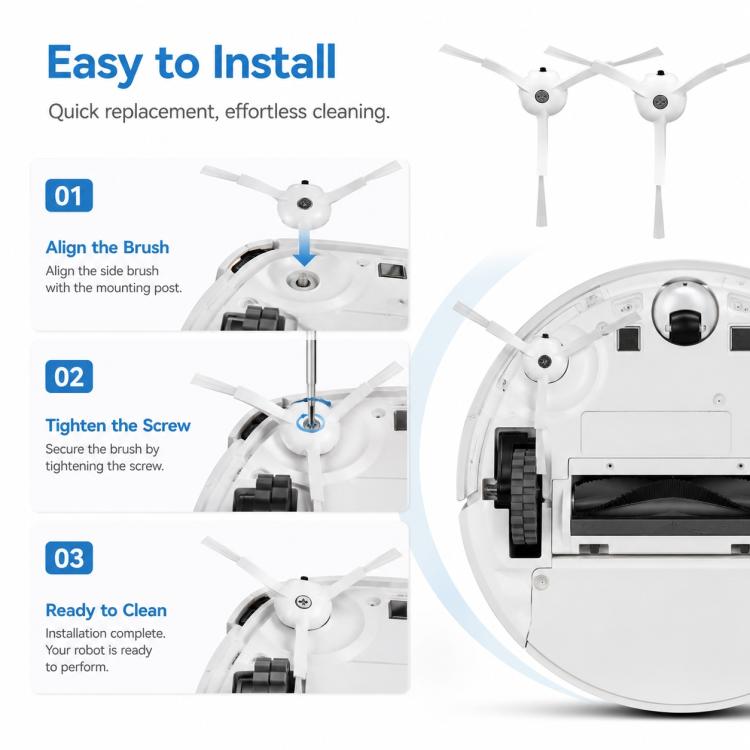 Easy to Install

Quick replacement, effortless cleaning.

01

Align the Brush

Align the side brush with the mounting post.

02

Tighten the Screw

Secure the brush by tightening the screw.

03

Ready to Clean

Installation complete. Your robot is ready to perform.