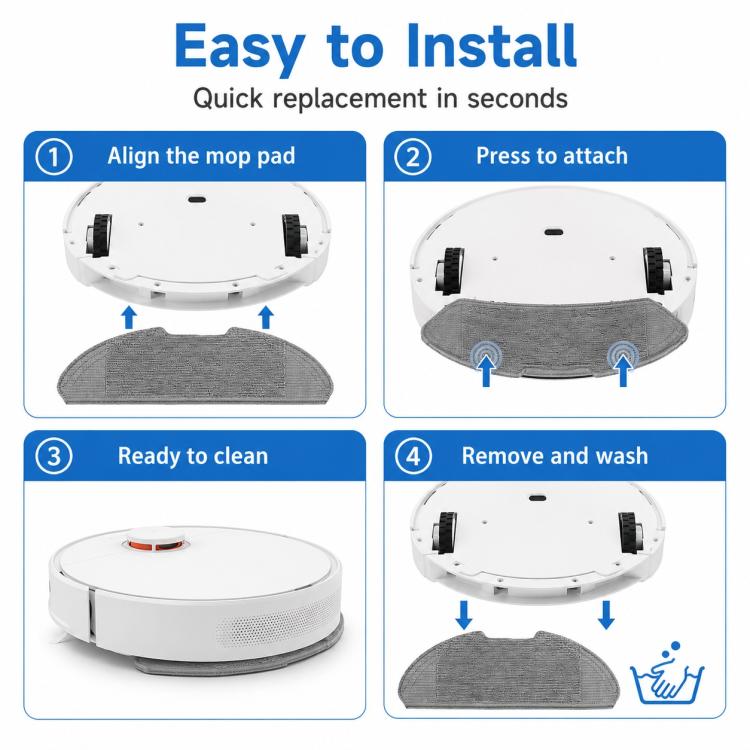 Easy to Install

Quick replacement in seconds

① Align the mop pad

② Press to attach

③ Ready to clean

④ Remove and wash