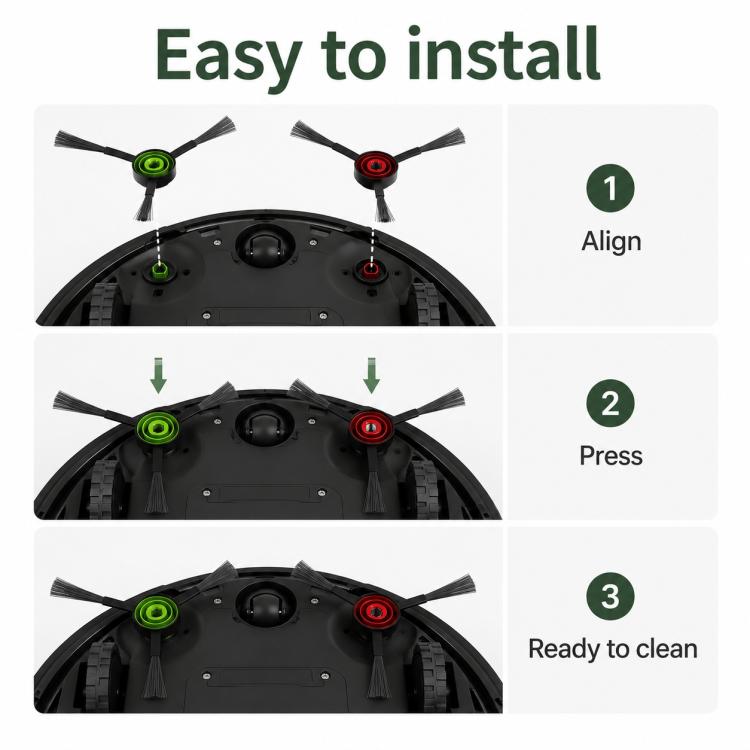 Easy to install

1

Align

2

Press

3

Ready to clean