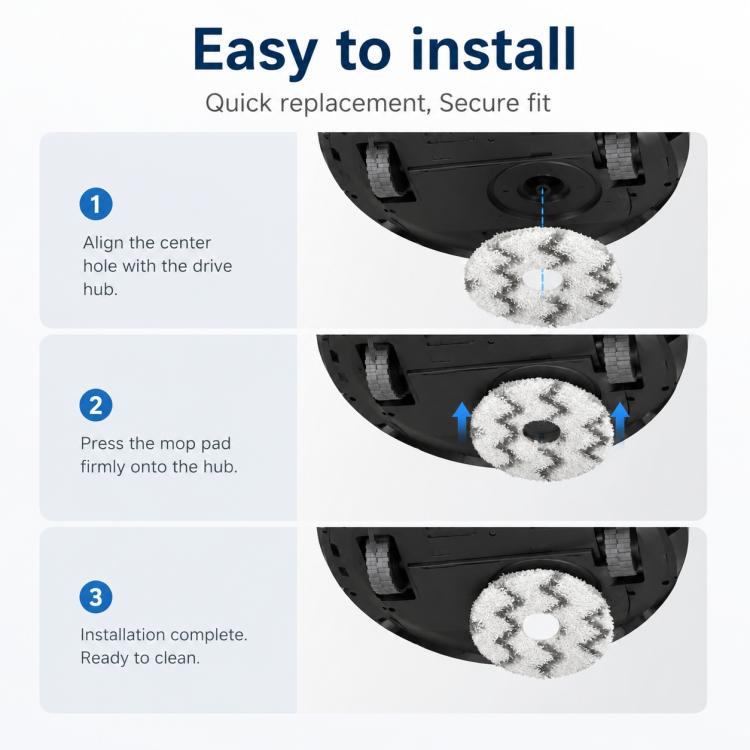 Easy to install

Quick replacement, Secure fit

1

Align the center hole with the drive hub.

2

Press the mop pad firmly onto the hub.

3

Installation complete. Ready to clean.