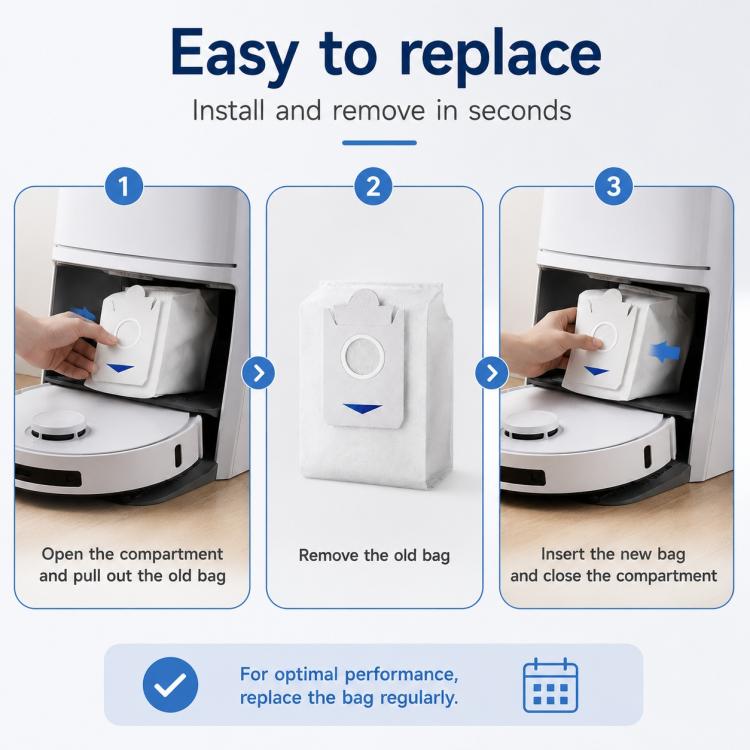 Easy to replace

Install and remove in seconds

1

Open the compartment and pull out the old bag

2

Remove the old bag

3

Insert the new bag and close the compartment

For optimal performance, replace the bag regularly.