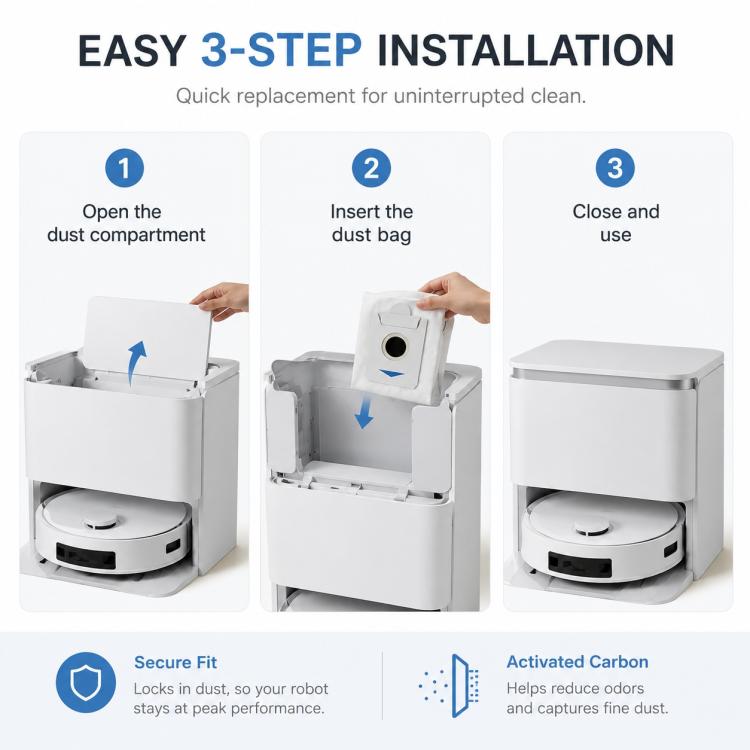 EASY 3-STEP INSTALLATION

Quick replacement for uninterrupted clean.

1
Open the dust compartment

2
Insert the dust bag

3
Close and use

Secure Fit
Locks in dust, so your robot stays at peak performance.

Activated Carbon
Helps reduce odors and captures fine dust.