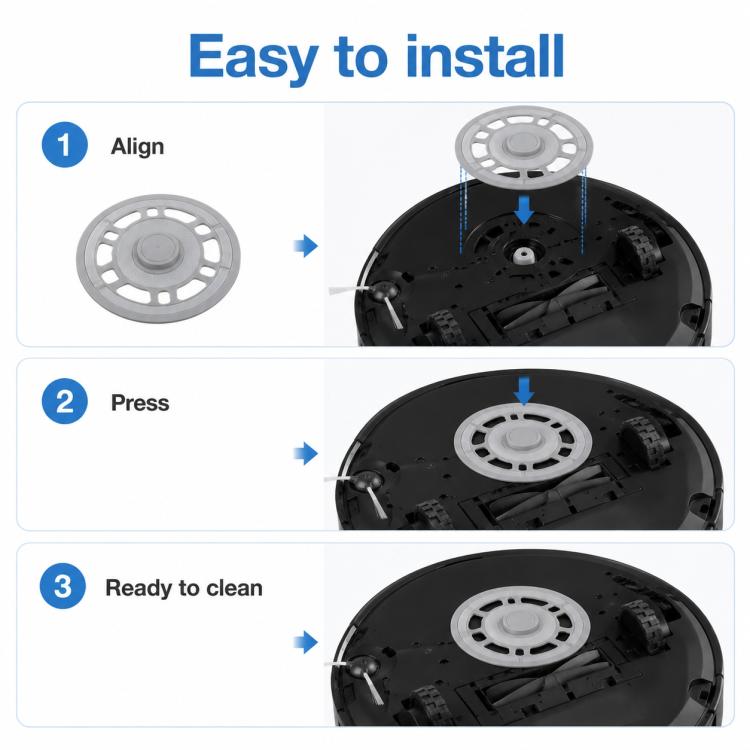 Easy to install

1 Align

2 Press

3 Ready to clean