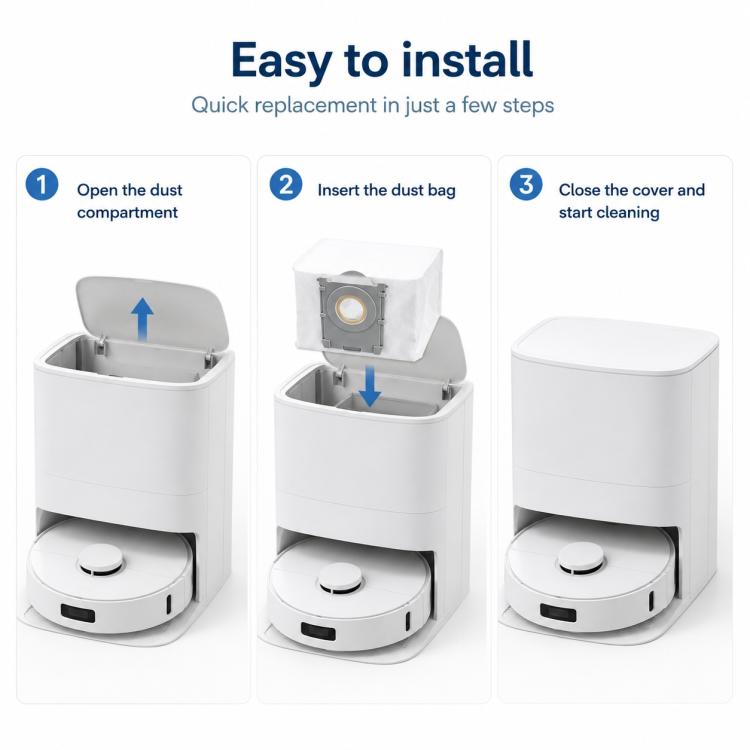 Easy to install

Quick replacement in just a few steps

1 Open the dust compartment

2 Insert the dust bag

3 Close the cover and start cleaning