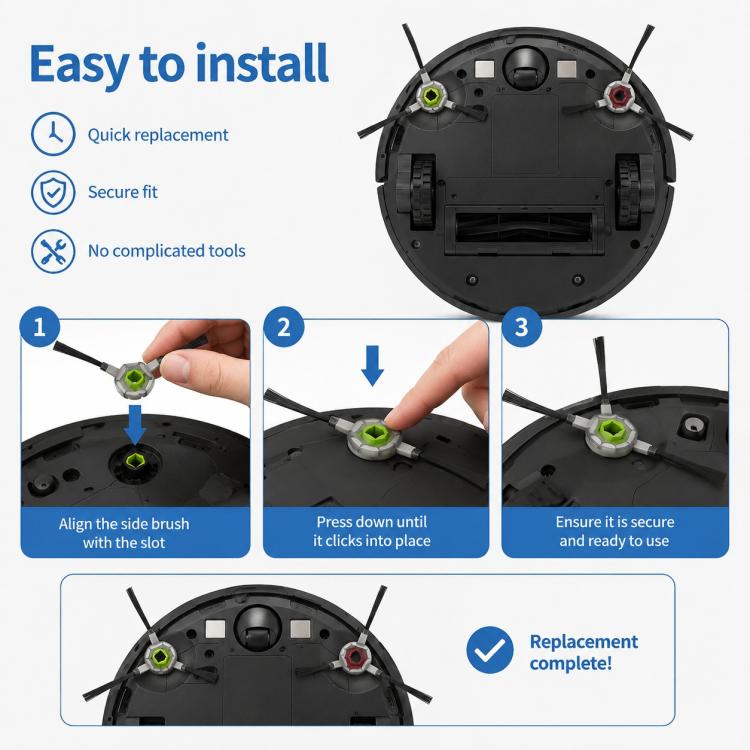 Easy to install

Quick replacement

Secure fit

No complicated tools

1

Align the side brush with the slot

2

Press down until it clicks into place

3

Ensure it is secure and ready to use

Replacement complete!