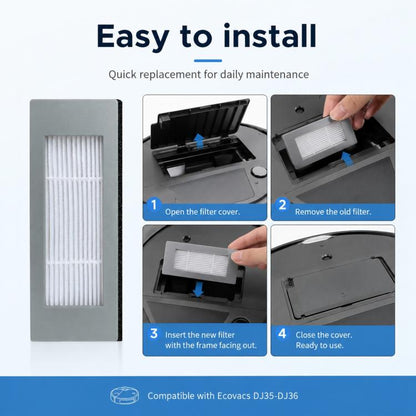 Easy to install

Quick replacement for daily maintenance

1 Open the filter cover.

2 Remove the old filter.

3 Insert the new filter with the frame facing out.

4 Close the cover. Ready to use.

Compatible with Ecovacs DJ35-DJ36