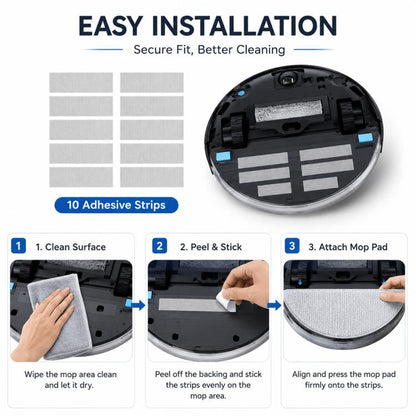 EASY INSTALLATION

Secure Fit, Better Cleaning

10 Adhesive Strips

1 1. Clean Surface

Wipe the mop area clean and let it dry.

2 2. Peel & Stick

Peel off the backing and stick the strips evenly on the mop area.

3 3. Attach Mop Pad

Align and press the mop pad firmly onto the strips.