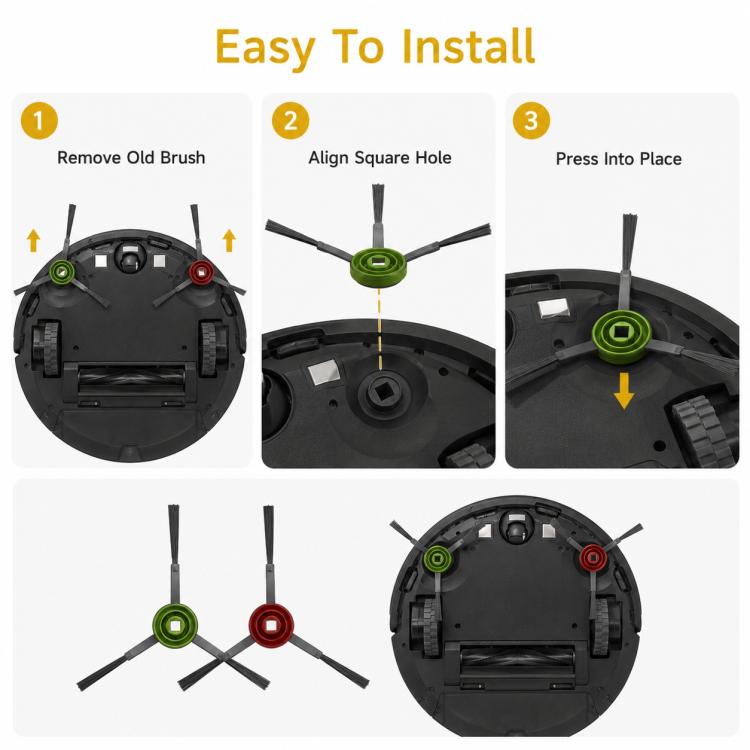 Easy To Install

1
Remove Old Brush

2
Align Square Hole

3
Press Into Place