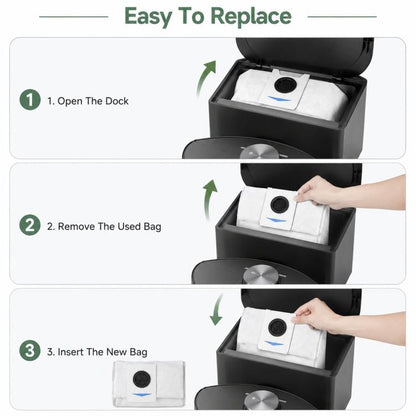 Easy To Replace

1 1. Open The Dock

2 2. Remove The Used Bag

3 3. Insert The New Bag