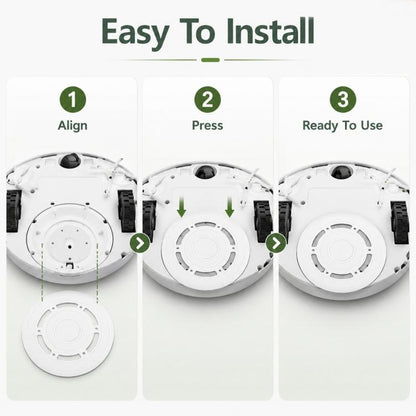 Easy To Install

1
Align

2
Press

3
Ready To Use