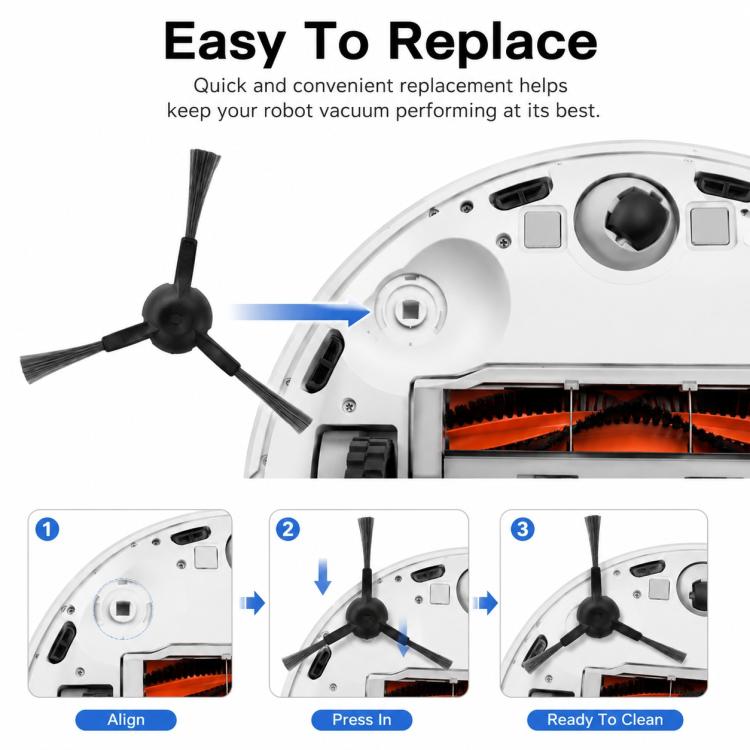 Easy To Replace

Quick and convenient replacement helps keep your robot vacuum performing at its best.

1

2

3

Align

Press In

Ready To Clean