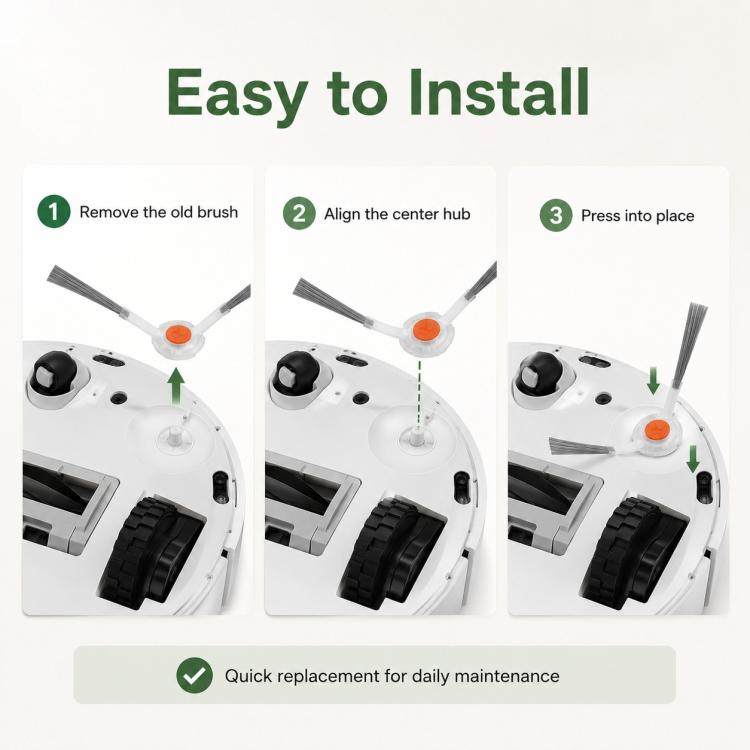 Easy to Install

1 Remove the old brush

2 Align the center hub

3 Press into place

Quick replacement for daily maintenance