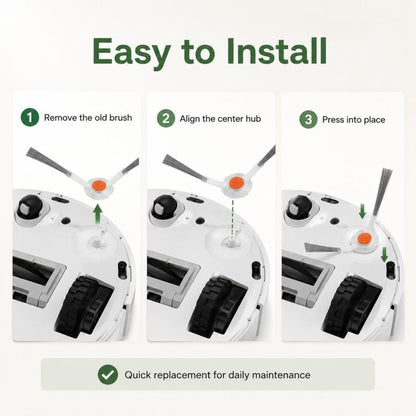 Easy to Install

1 Remove the old brush

2 Align the center hub

3 Press into place

Quick replacement for daily maintenance