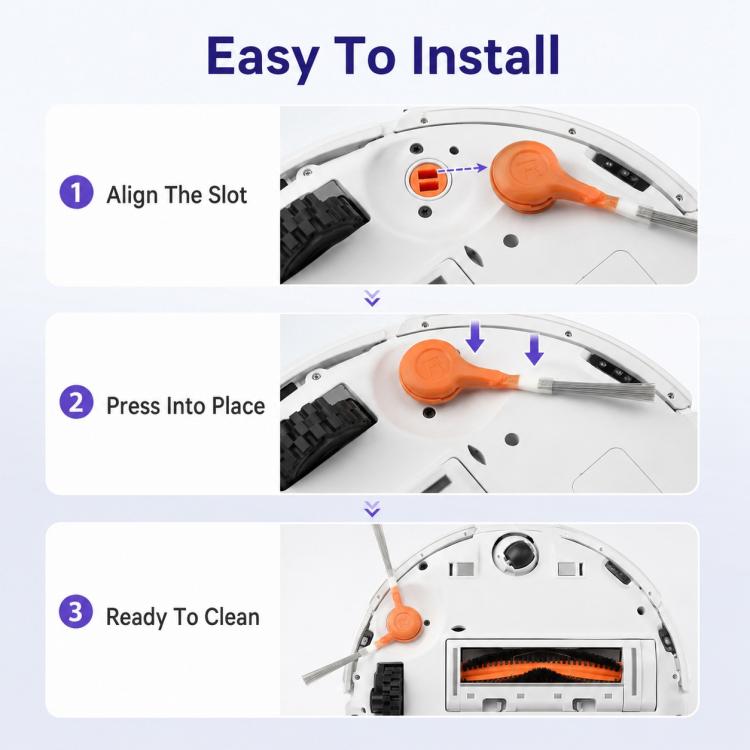 Easy To Install

1 Align The Slot

2 Press Into Place

3 Ready To Clean