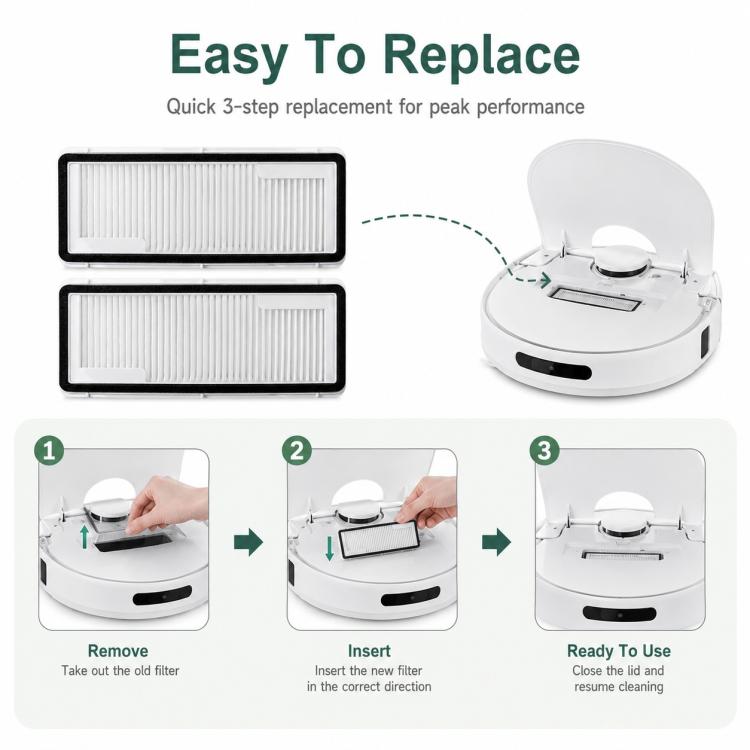 Easy To Replace

Quick 3-step replacement for peak performance

1

2

3

Remove
Take out the old filter

Insert
Insert the new filter in the correct direction

Ready To Use
Close the lid and resume cleaning