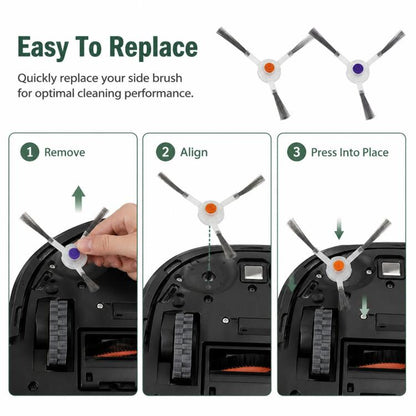 Easy To Replace

Quickly replace your side brush for optimal cleaning performance.

1 Remove

2 Align

3 Press Into Place