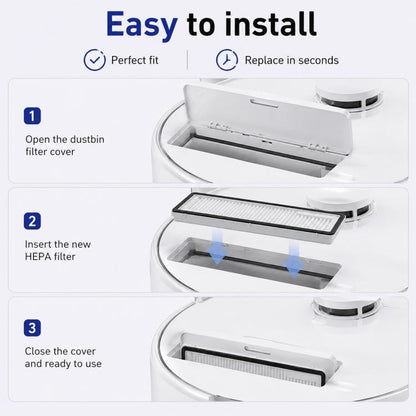 Easy to install

Perfect fit

Replace in seconds

1

Open the dustbin filter cover

2

Insert the new HEPA filter

3

Close the cover and ready to use