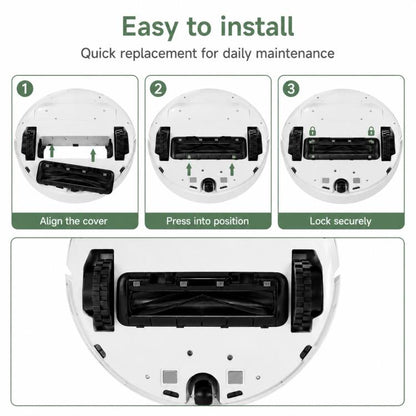 Easy to install

Quick replacement for daily maintenance

1

Align the cover

2

Press into position

3

Lock securely