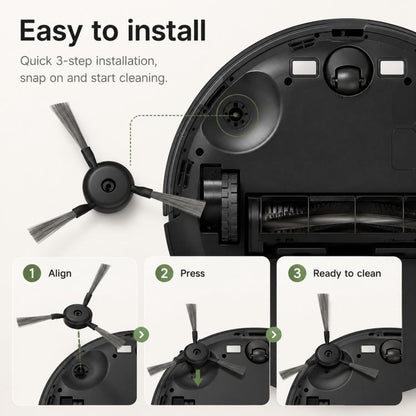 Easy to install

Quick 3-step installation, snap on and start cleaning.

1 Align

2 Press

3 Ready to clean