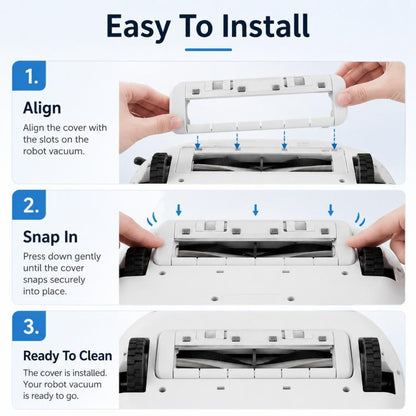 Easy To Install

1.

Align

Align the cover with the slots on the robot vacuum.

2.

Snap In

Press down gently until the cover snaps securely into place.

3.

Ready To Clean

The cover is installed. Your robot vacuum is ready to go.