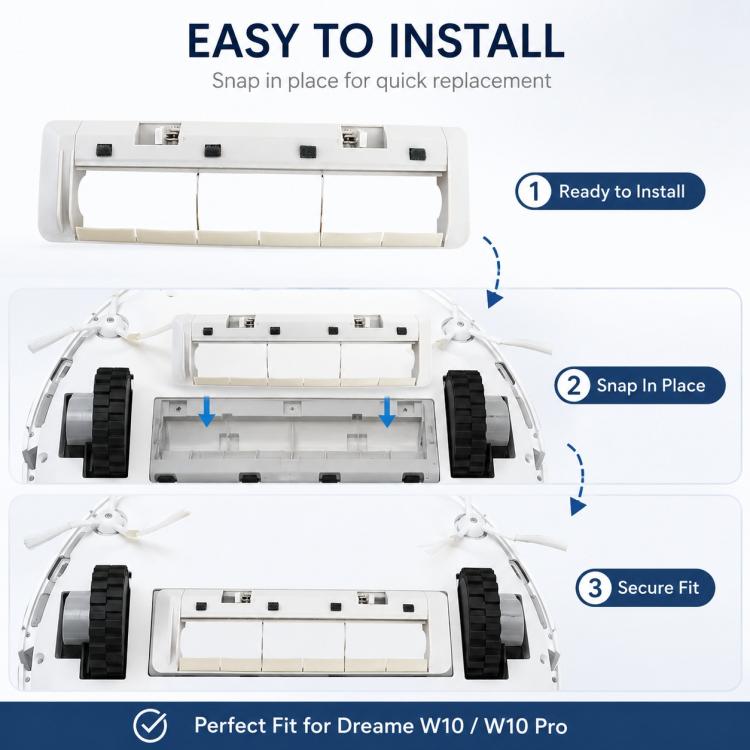 EASY TO INSTALL
Snap in place for quick replacement

1 Ready to Install

2 Snap In Place

3 Secure Fit

Perfect Fit for Dreame W10 / W10 Pro