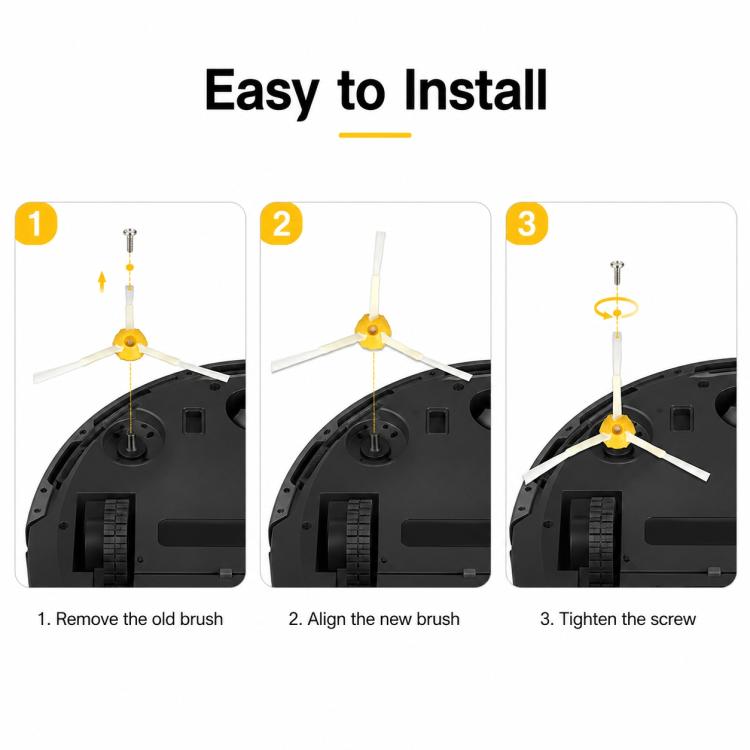 Easy to Install

1

2

3

1. Remove the old brush

2. Align the new brush

3. Tighten the screw