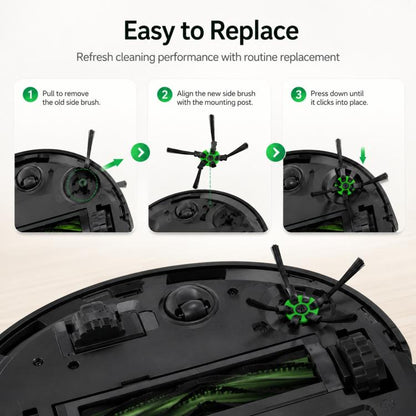 Easy to Replace

Refresh cleaning performance with routine replacement

1 Pull to remove the old side brush.

2 Align the new side brush with the mounting post.

3 Press down until it clicks into place.