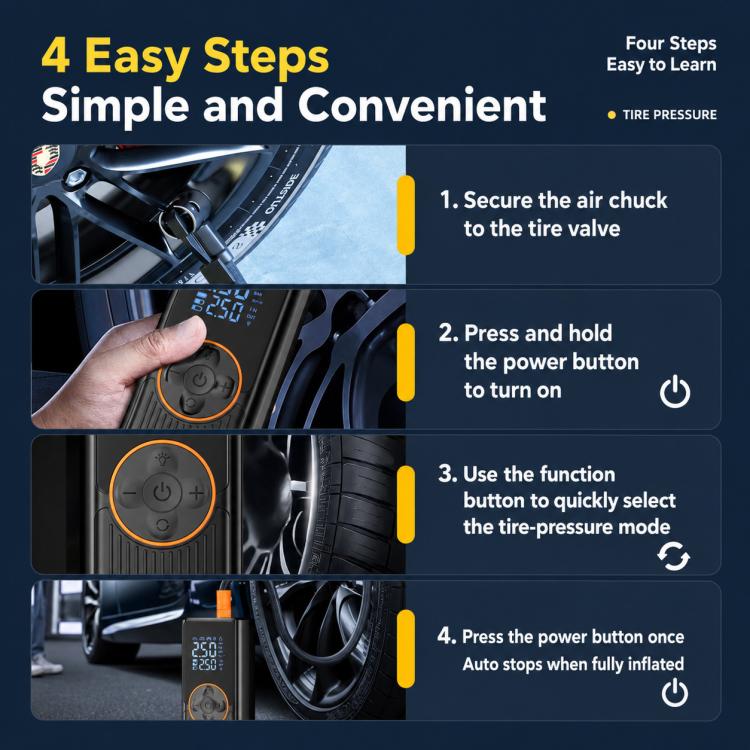 4 Easy Steps
Simple and Convenient

Four Steps
Easy to Learn

TIRE PRESSURE

OUTSIDE

1. Secure the air chuck to the tire valve

250

2. Press and hold the power button to turn on

3. Use the function button to quickly select the tire-pressure mode

250
250

4. Press the power button once
Auto stops when fully inflated