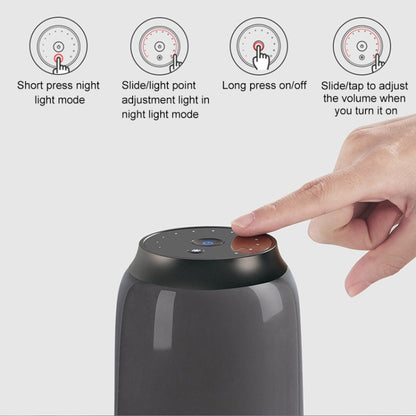 Short press night light mode

Slide/light point adjustment light in night light mode

Long press on/off

Slide/tap to adjust the volume when you turn it on