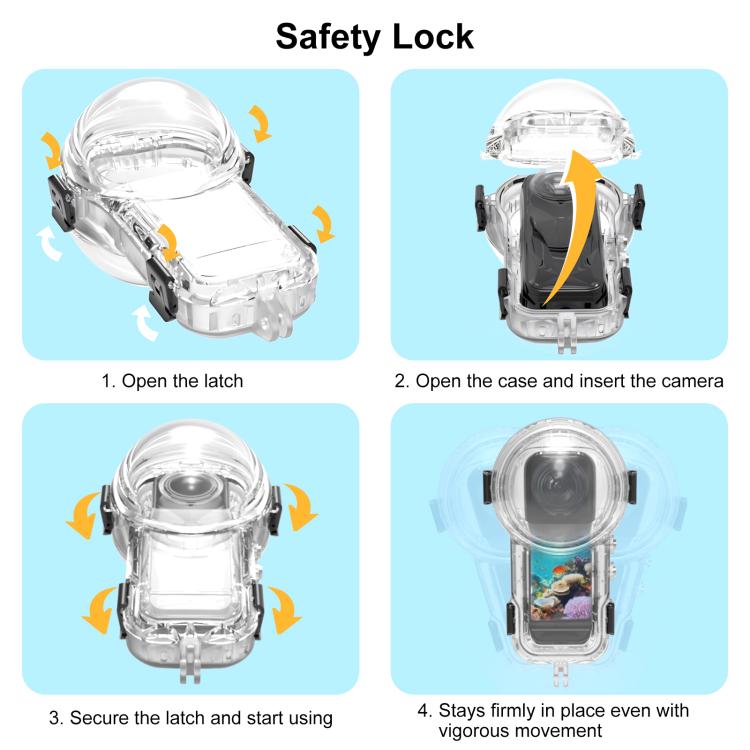 Safety Lock

1. Open the latch

2. Open the case and insert the camera

3. Secure the latch and start using

4. Stays firmly in place even with vigorous movement