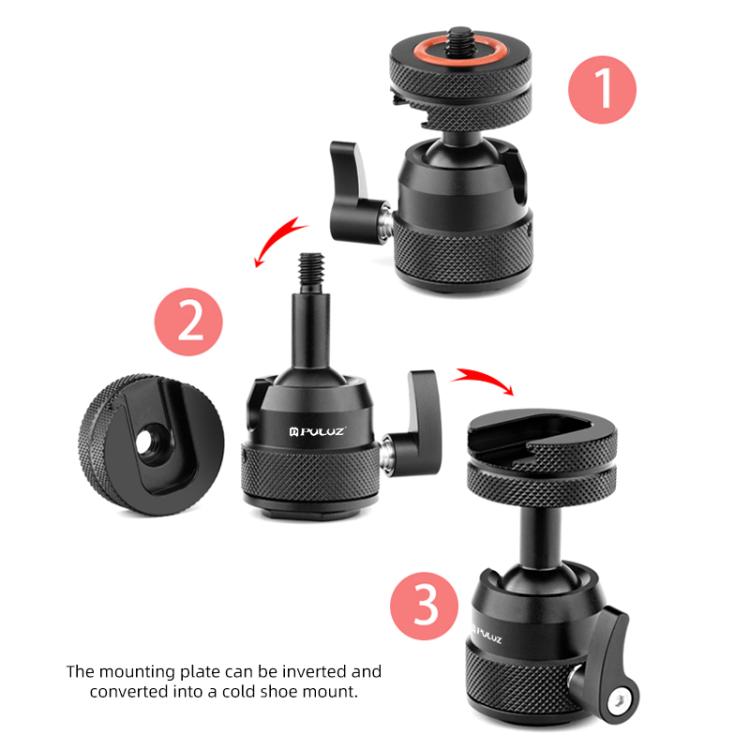 1

2

PULUZ

3

PULUZ

The mounting plate can be inverted and converted into a cold shoe mount.