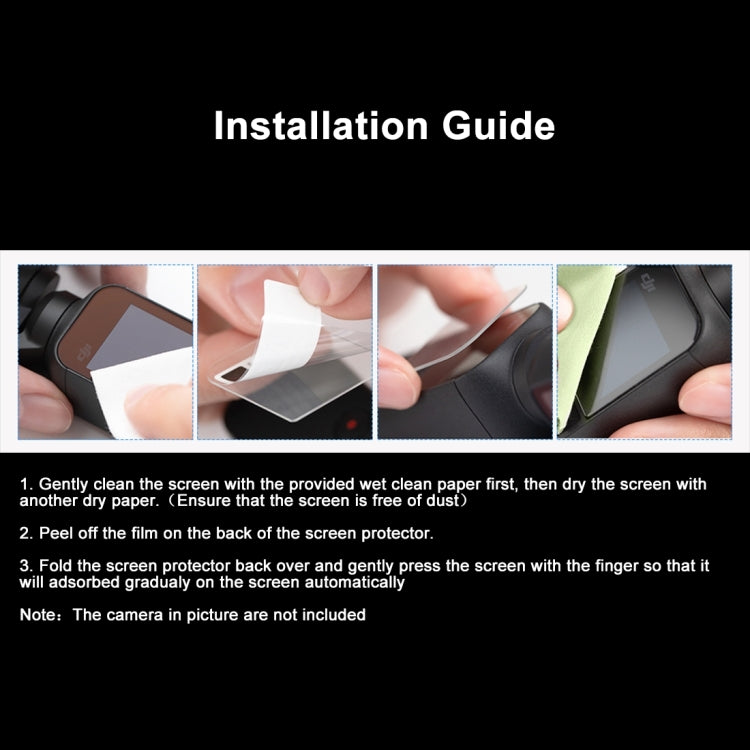 Installation Guide

dji

dji

1. Gently clean the screen with the provided wet clean paper first, then dry the screen with another dry paper.（Ensure that the screen is free of dust）

2. Peel off the film on the back of the screen protector.

3. Fold the screen protector back over and gently press the screen with the finger so that it will adsorbed gradualy on the screen automatically

Note：The camera in picture are not included