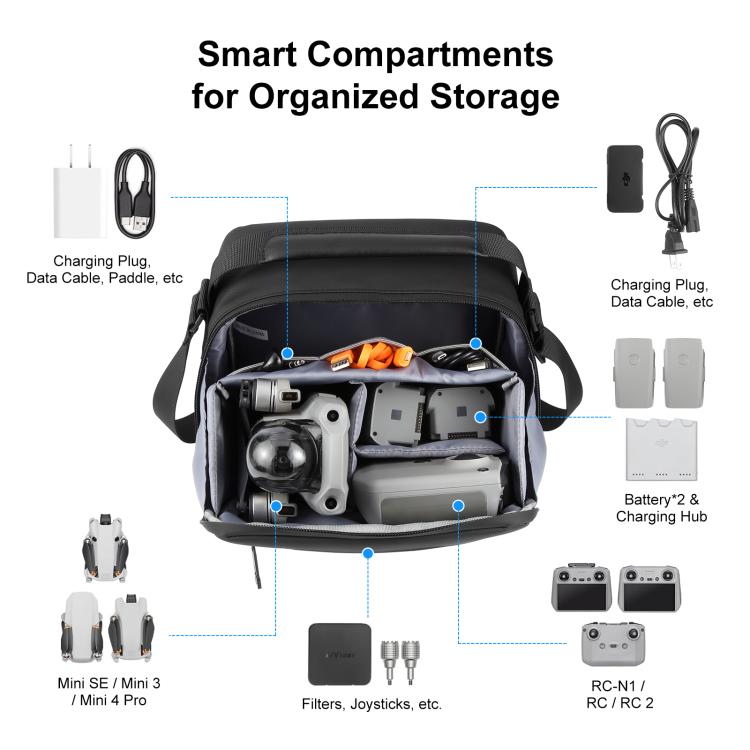 Smart Compartments for Organized Storage

Charging Plug, Data Cable, Paddle, etc

Charging Plug, Data Cable, etc

Battery*2 & Charging Hub

Mini SE / Mini 3 / Mini 4 Pro

Filters, Joysticks, etc.

RC-N1 / RC / RC 2