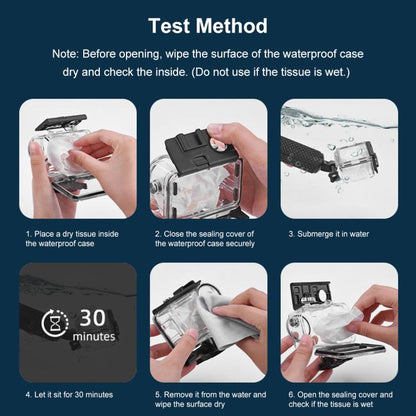 Test Method

Note: Before opening, wipe the surface of the waterproof case dry and check the inside. (Do not use if the tissue is wet.)

1. Place a dry tissue inside the waterproof case

2. Close the sealing cover of the waterproof case securely

3. Submerge it in water

30 minutes

4. Let it sit for 30 minutes

5. Remove it from the water and wipe the surface dry

6. Open the sealing cover and check if the tissue is wet