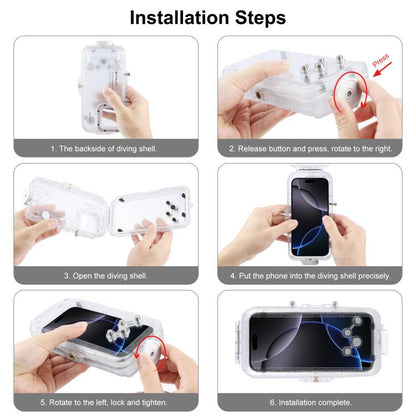 Installation Steps

1. The backside of diving shell.

Press

2. Release button and press, rotate to the right.

3. Open the diving shell.

4. Put the phone into the diving shell precisely.

5. Rotate to the left, lock and tighten.

6. Installation complete.