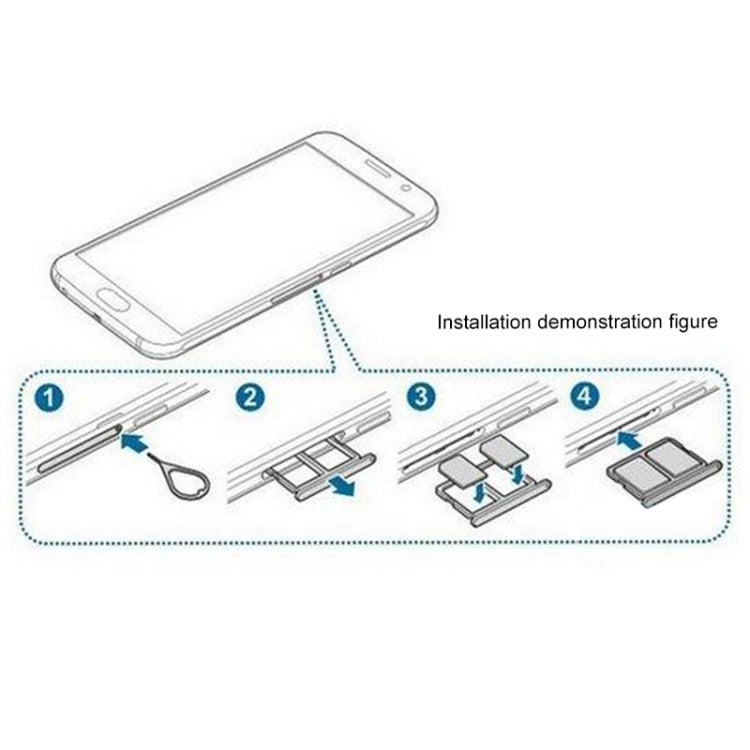 Installation demonstration figure

1

2

3

4