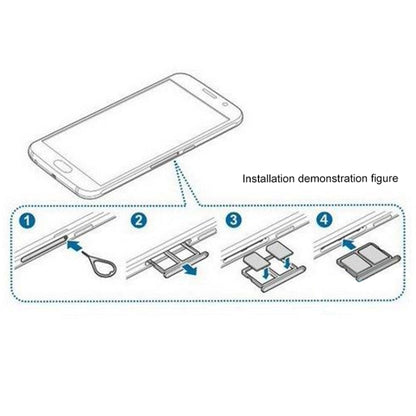 Installation demonstration figure

1

2

3

4